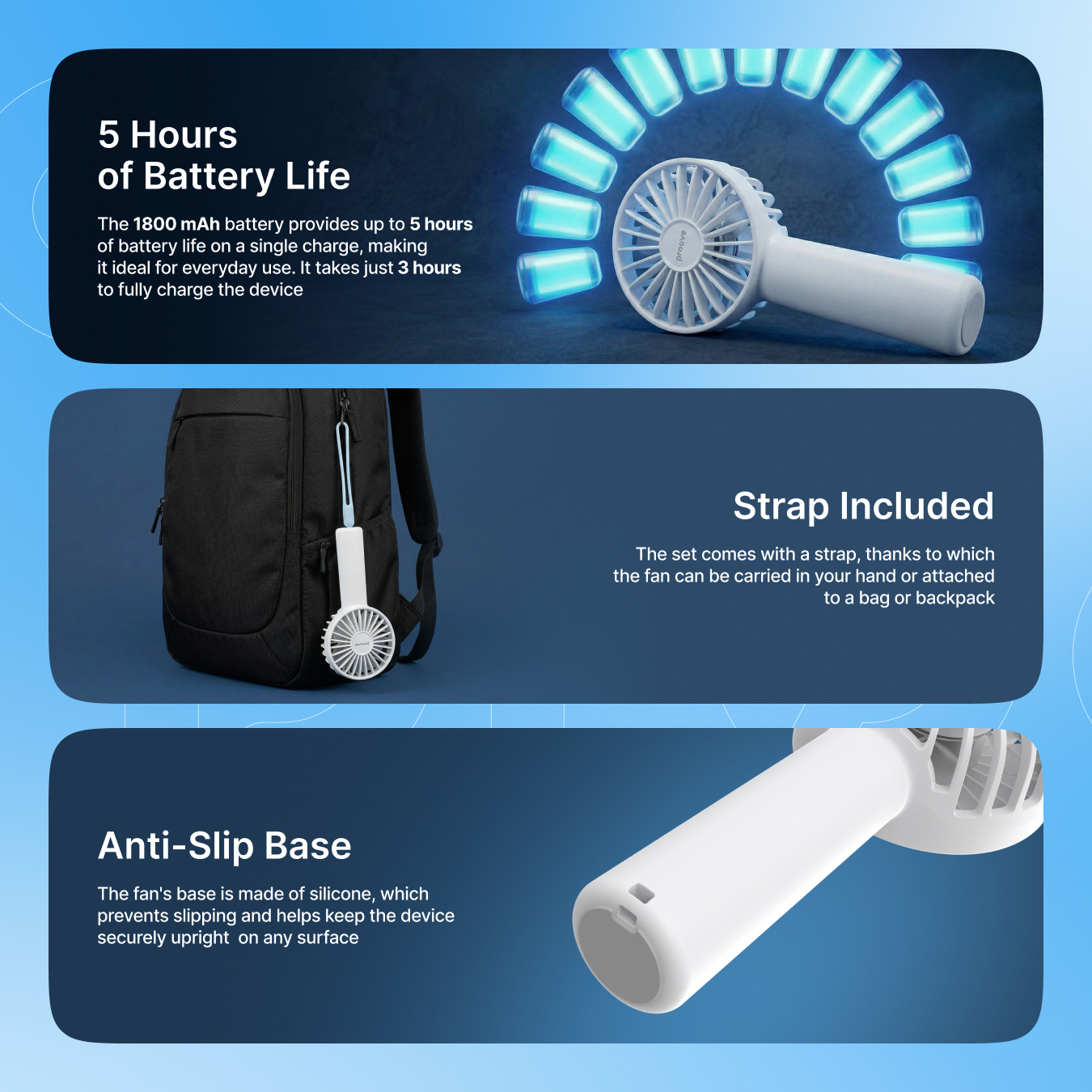 5 Hours
of Battery Life

The 1800 mAh battery provides up to 5 hours of battery life on a single charge, making it ideal for everyday use. It takes just 3 hours to fully charge the device

proove

Strap Included

The set comes with a strap, thanks to which the fan can be carried in your hand or attached to a bag or backpack

Anti-Slip Base

The fan's base is made of silicone, which prevents slipping and helps keep the device securely upright  on any surface